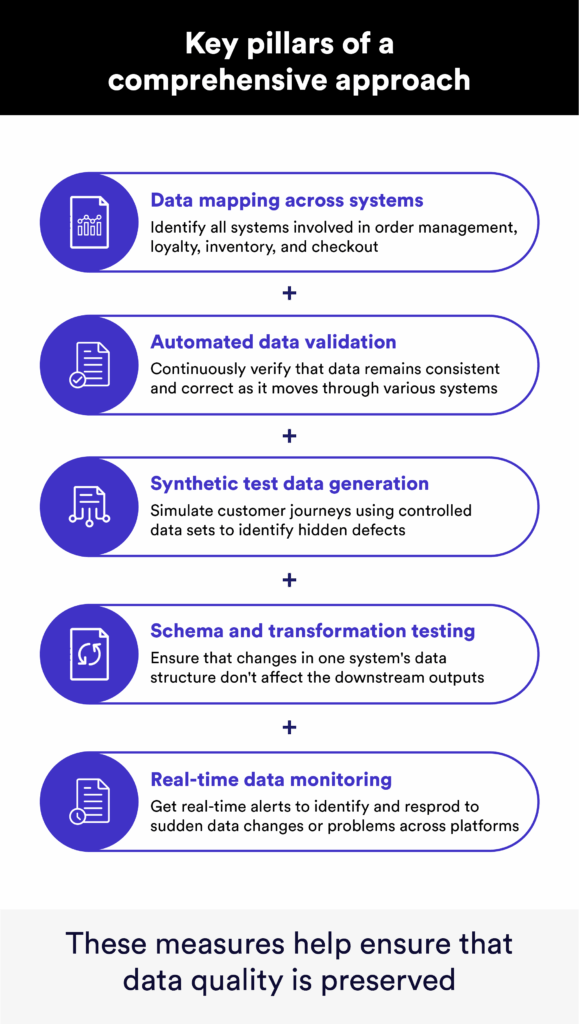 Key pillars of a comprehensive approach

Data mapping across systems
Identify all systems involved in order management, loyalty, inventory, and checkout

+

Automated data validation
Continuously verify that data remains consistent and correct as it moves through various systems

+

Synthetic test data generation
Simulate customer journeys using controlled data sets to identify hidden defects

+

Schema and transformation testing
Ensure that changes in one system's data structure don't affect the downstream outputs

+

Real-time data monitoring
Get real-time alerts to identify and resprod to sudden data changes or problems across platforms

These measures help ensure that data quality is preserved